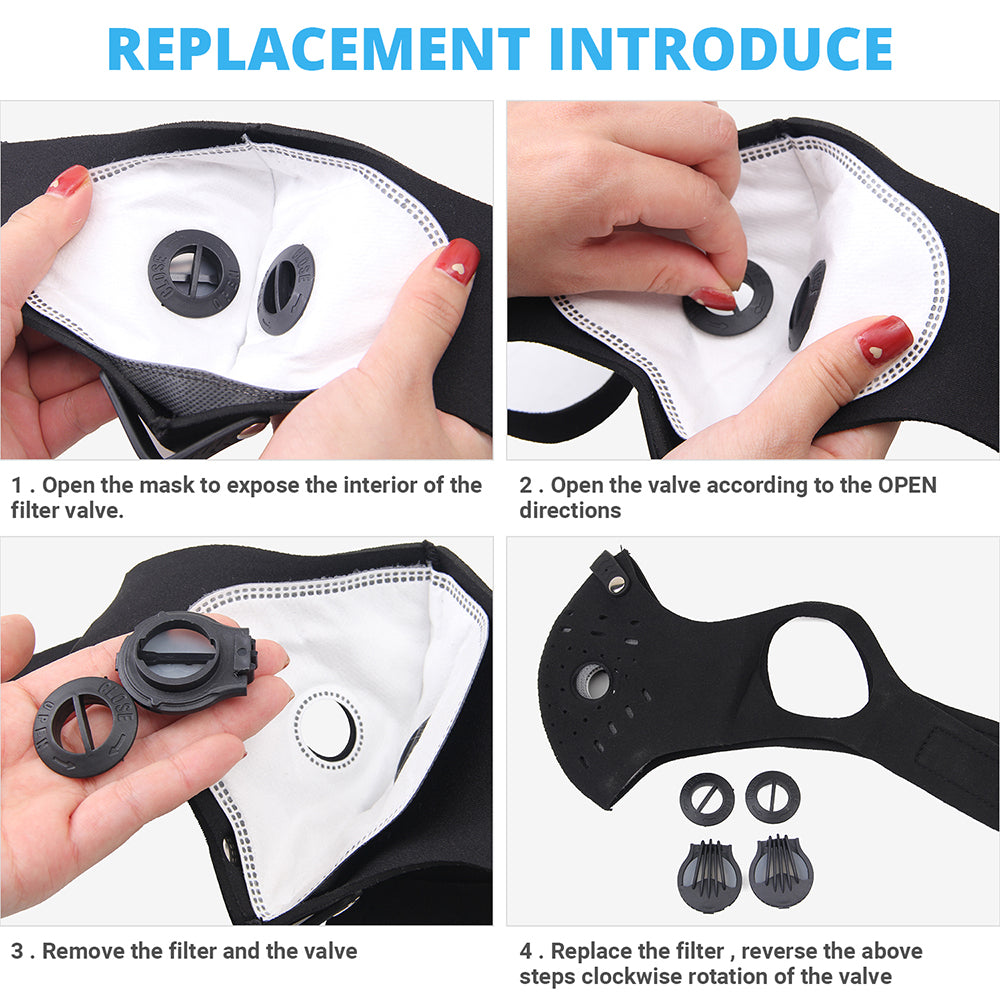 REPLACEMENT INTRODUCE

CLOSE OPEN

CLOSE

1 . Open the mask to expose the interior of the filter valve.

2 . Open the valve according to the OPEN directions

CLOSE OPEN

3 . Remove the filter and the valve

4 . Replace the filter , reverse the above steps clockwise rotation of the valve