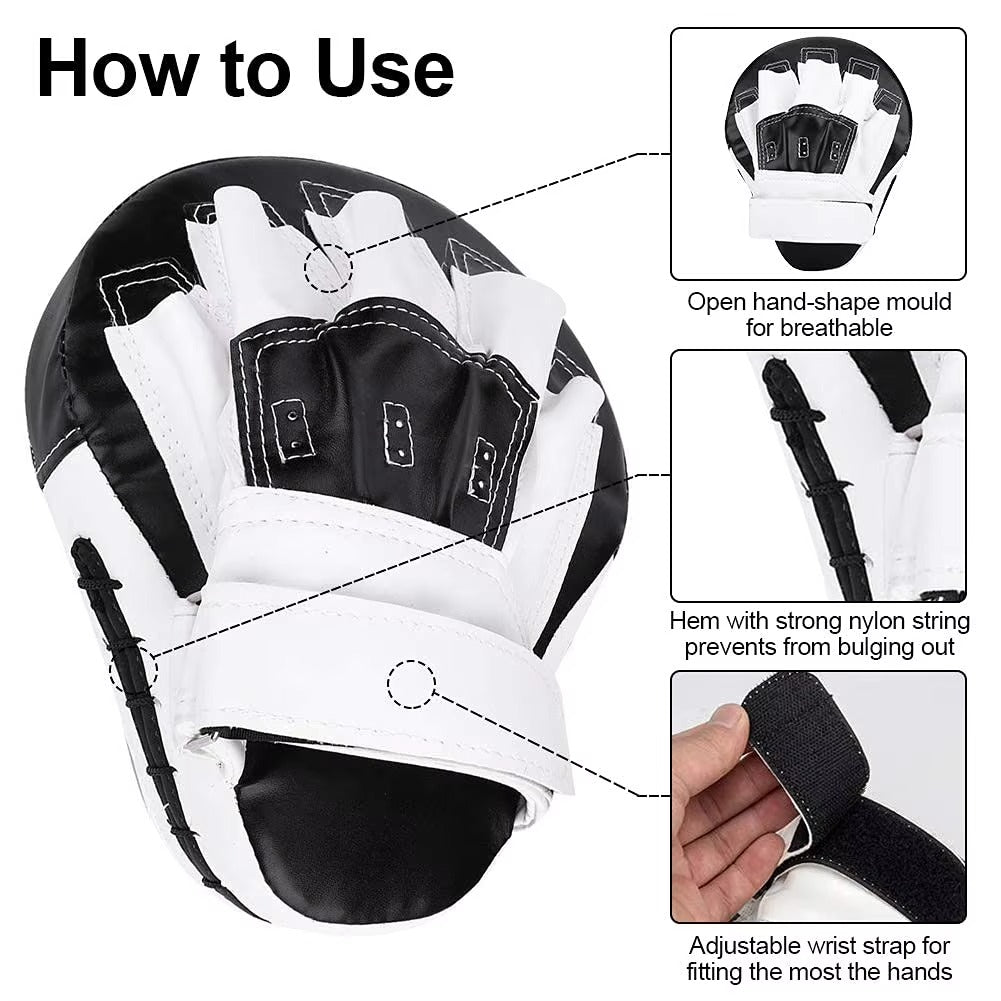 How to Use

Open hand-shape mould for breathable

Hem with strong nylon string prevents from bulging out

Adjustable wrist strap for fitting the most the hands