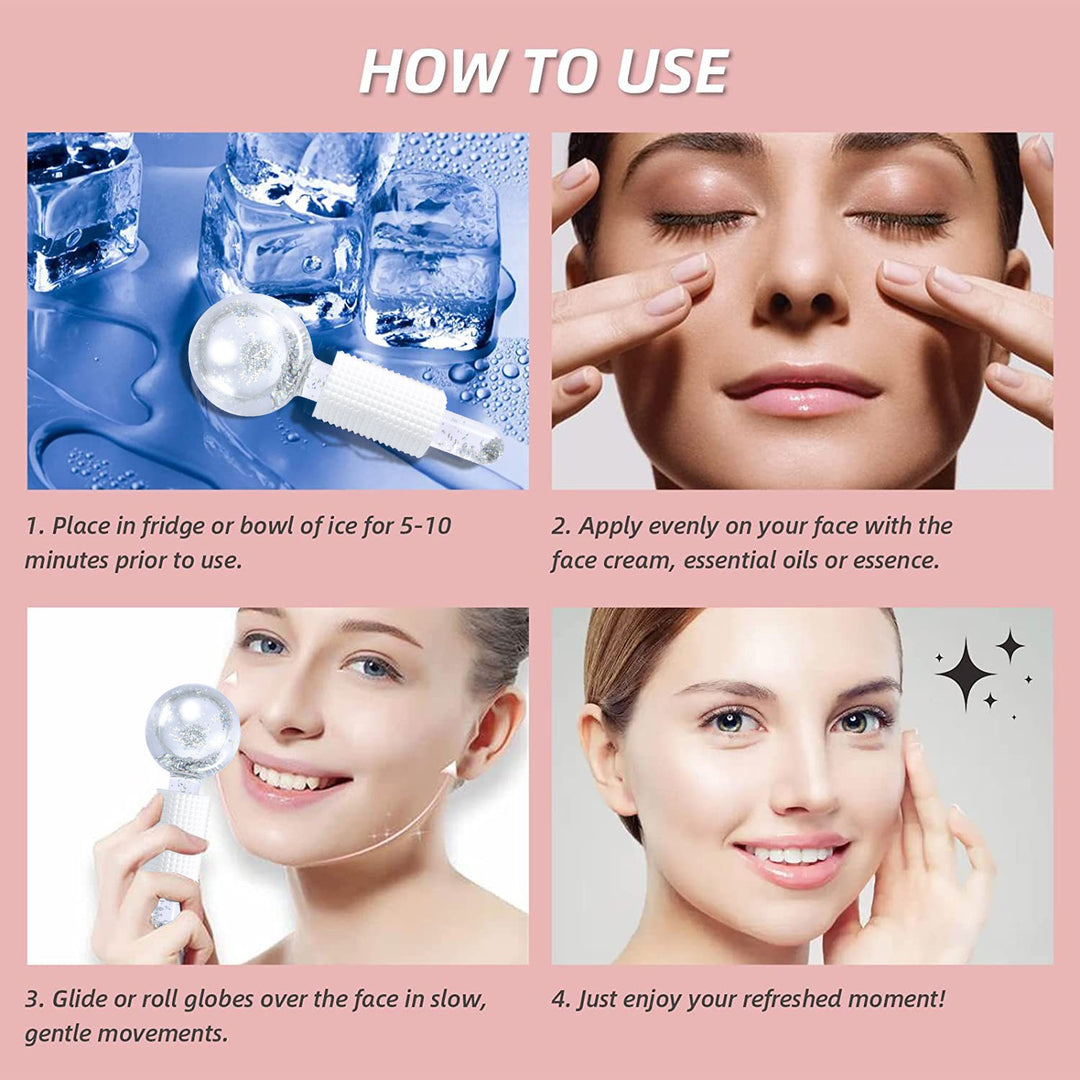 HOW TO USE

1. Place in fridge or bowl of ice for 5-10 minutes prior to use.

2. Apply evenly on your face with the face cream, essential oils or essence.

3. Glide or roll globes over the face in slow, gentle movements.

4. Just enjoy your refreshed moment!