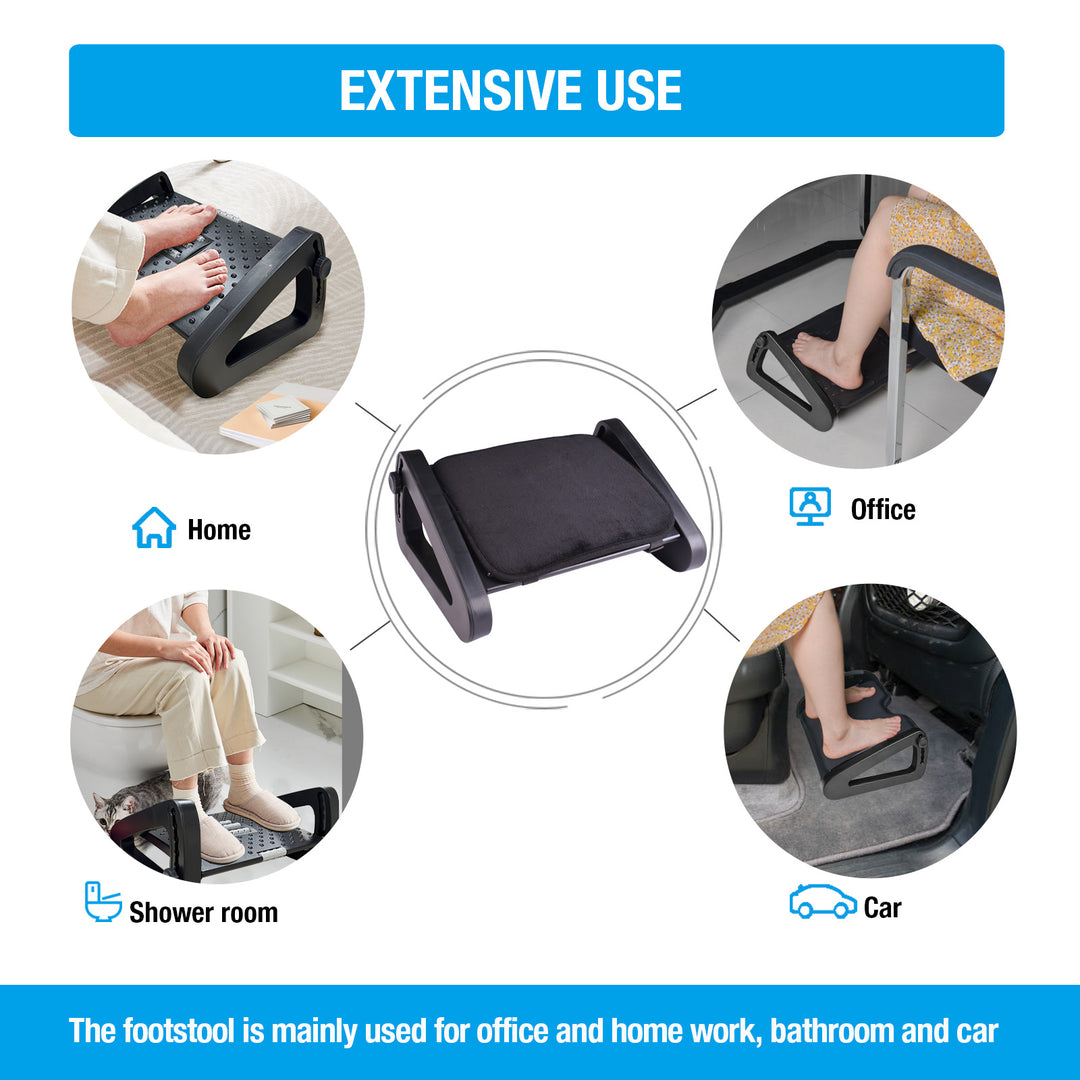 EXTENSIVE USE

Home

Office

Shower room

Car

The footstool is mainly used for office and home work, bathroom and car