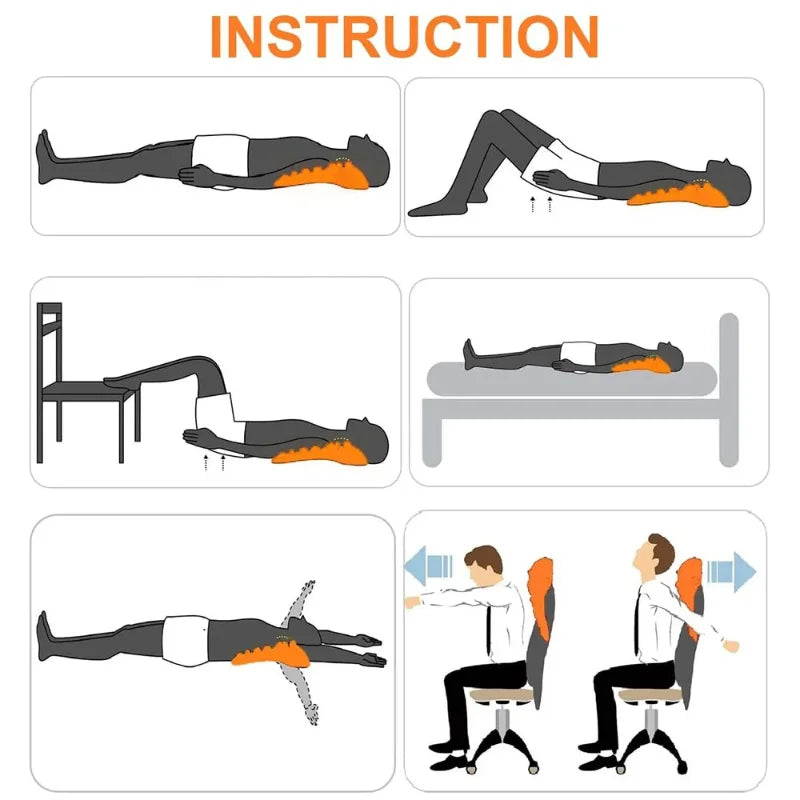 INSTRUCTION