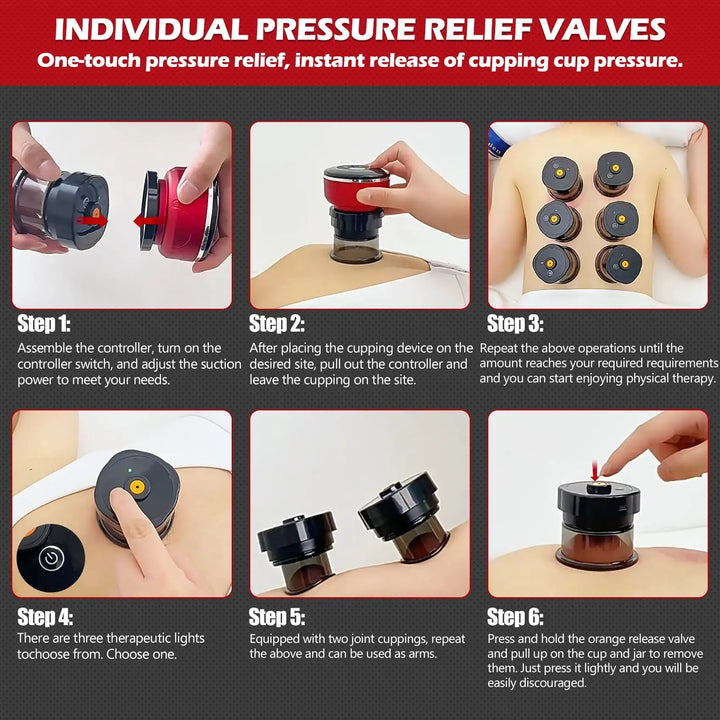 INDIVIDUAL PRESSURE RELIEF VALVES
One-touch pressure relief, instant release of cupping cup pressure.

Step 1:
Assemble the controller, turn on the controller switch, and adjust the suction power to meet your needs.

Step 2:
After placing the cupping device on the desired site, pull out the controller and leave the cupping on the site.

Step 3:
Repeat the above operations until the amount reaches your required requirements and you can start enjoying physical therapy.

Step 4:
There are three therapeutic lights tochoose from. Choose one.

Step 5:
Equipped with two joint cuppings, repeat the above and can be used as arms.

Step 6:
Press and hold the orange release valve and pull up on the cup and jar to remove them. Just press it lightly and you will be easily discouraged.