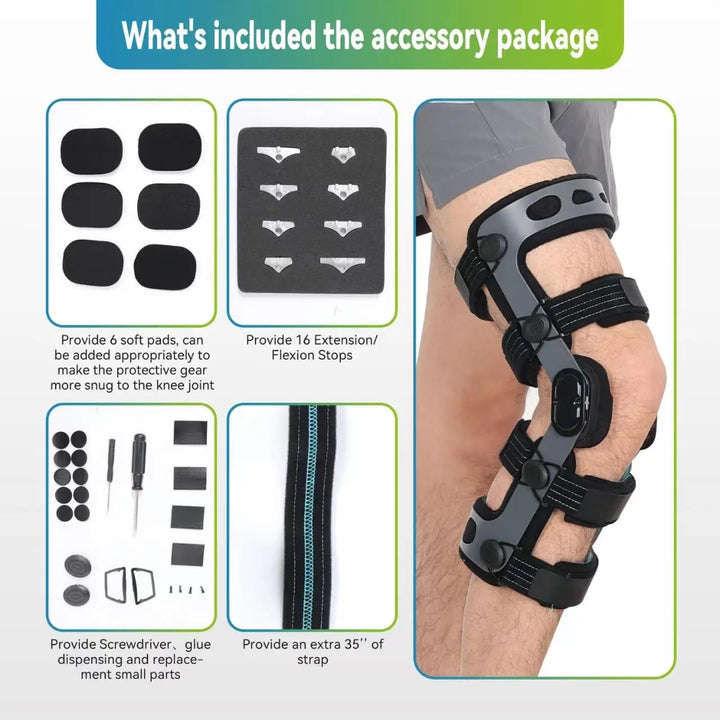 What's included the accessory package

Provide 6 soft pads, can be added appropriately to make the protective gear more snug to the knee joint

Provide 16 Extension/ Flexion Stops

Provide Screwdriver、glue dispensing and replacement small parts

Provide an extra 35'' of strap