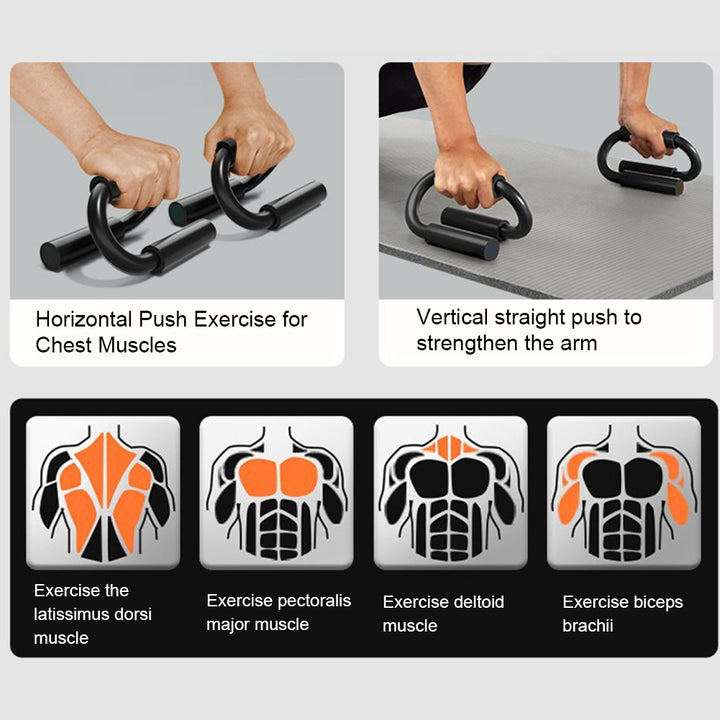 Horizontal Push Exercise for Chest Muscles

Vertical straight push to strengthen the arm

Exercise the latissimus dorsi muscle

Exercise pectoralis major muscle

Exercise deltoid muscle

Exercise biceps brachii