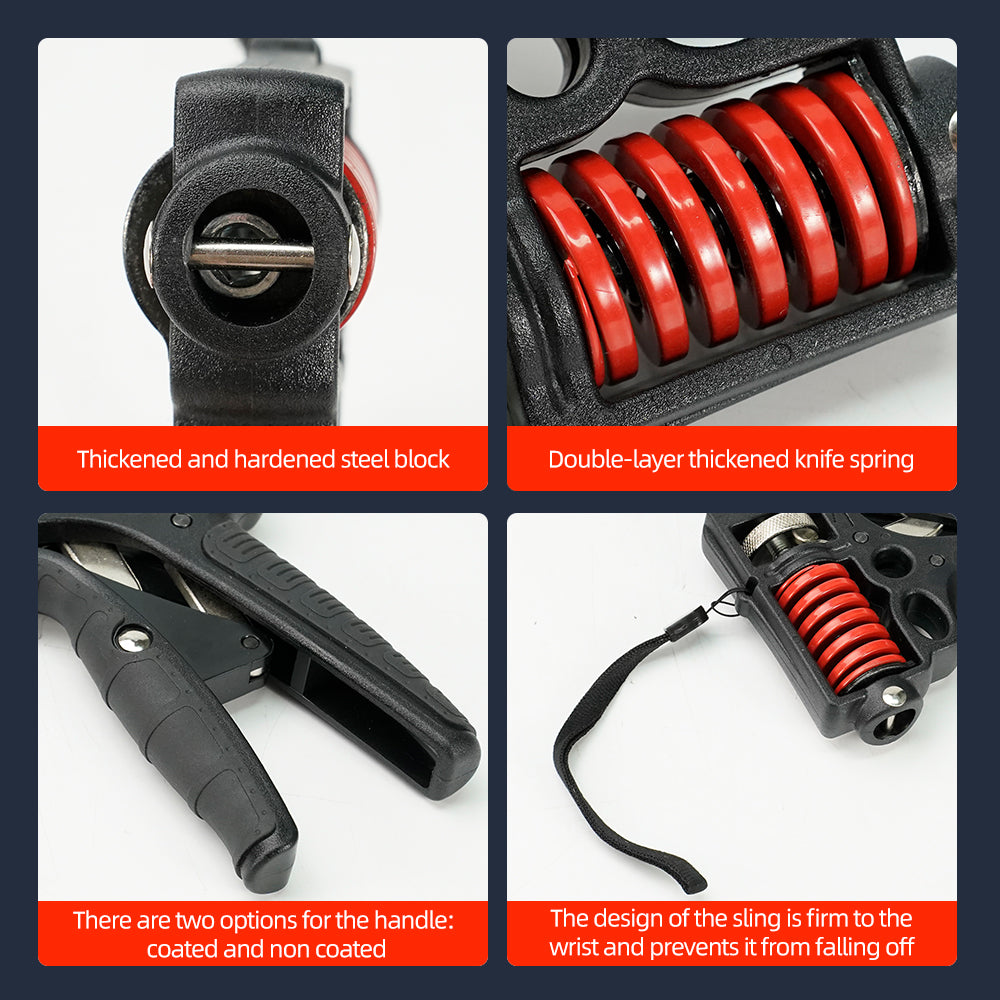 Thickened and hardened steel block

Double-layer thickened knife spring

There are two options for the handle: coated and non coated

The design of the sling is firm to the wrist and prevents it from falling off