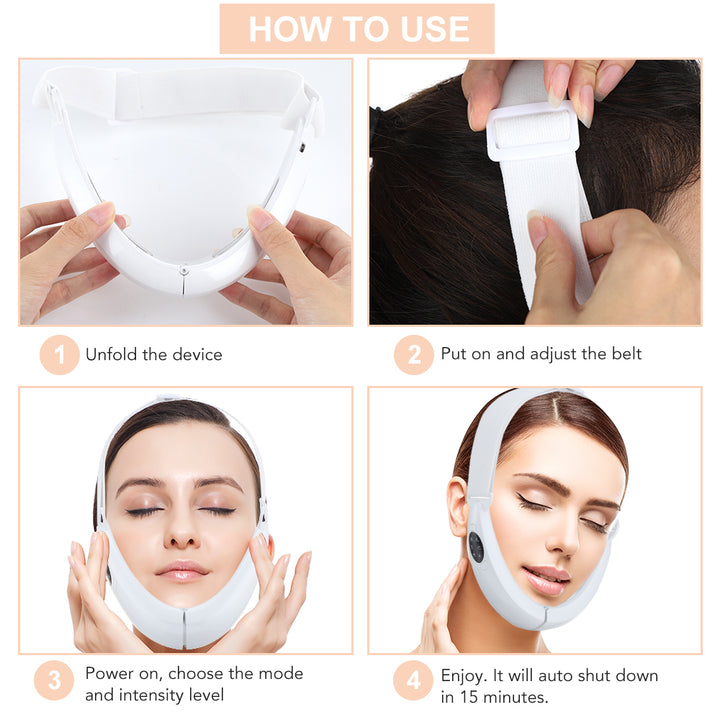 HOW TO USE

1 Unfold the device

2 Put on and adjust the belt

3 Power on, choose the mode and intensity level

4 Enjoy. It will auto shut down in 15 minutes.