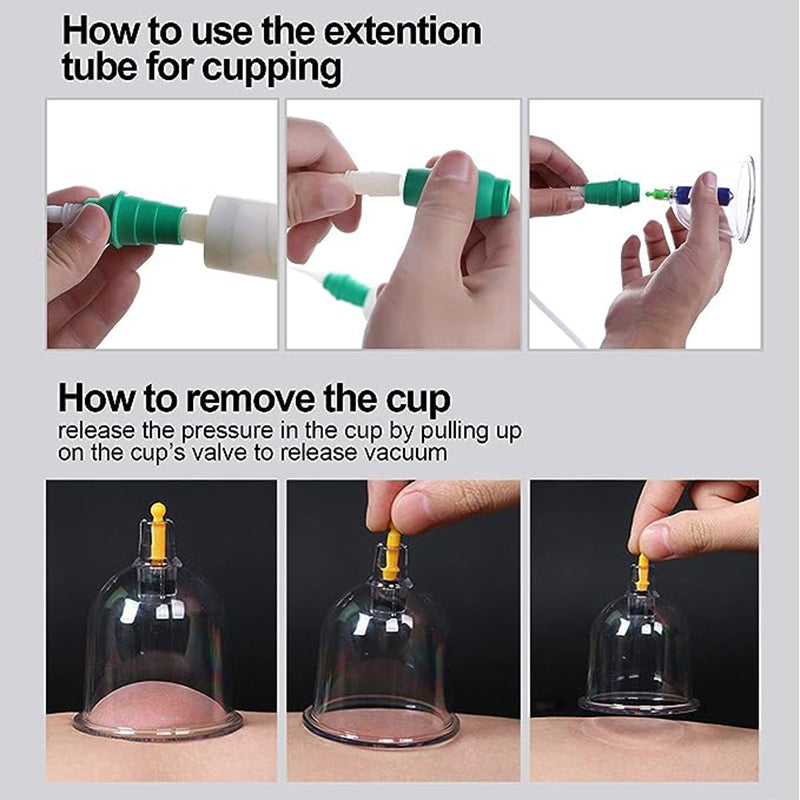 How to use the extention tube for cupping

How to remove the cup
release the pressure in the cup by pulling up on the cup's valve to release vacuum