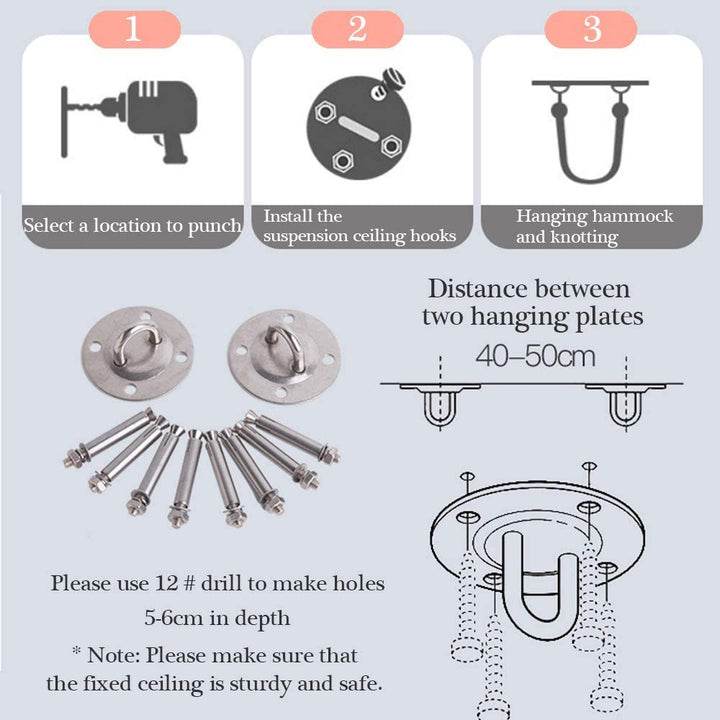 1

Select a location to punch

2

Install the suspension ceiling hooks

3

Hanging hammock and knotting

Distance between two hanging plates

40–50cm

Please use 12 # drill to make holes 5-6cm in depth

* Note: Please make sure that the fixed ceiling is sturdy and safe.